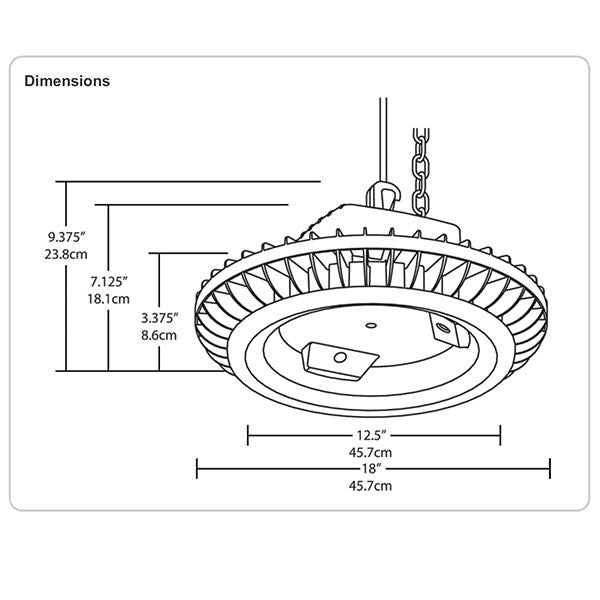 Dimensions

9.375″
23.8cm

7.125″
18.1cm

3.375″
8.6cm

12.5″
45.7cm

18″
45.7cm