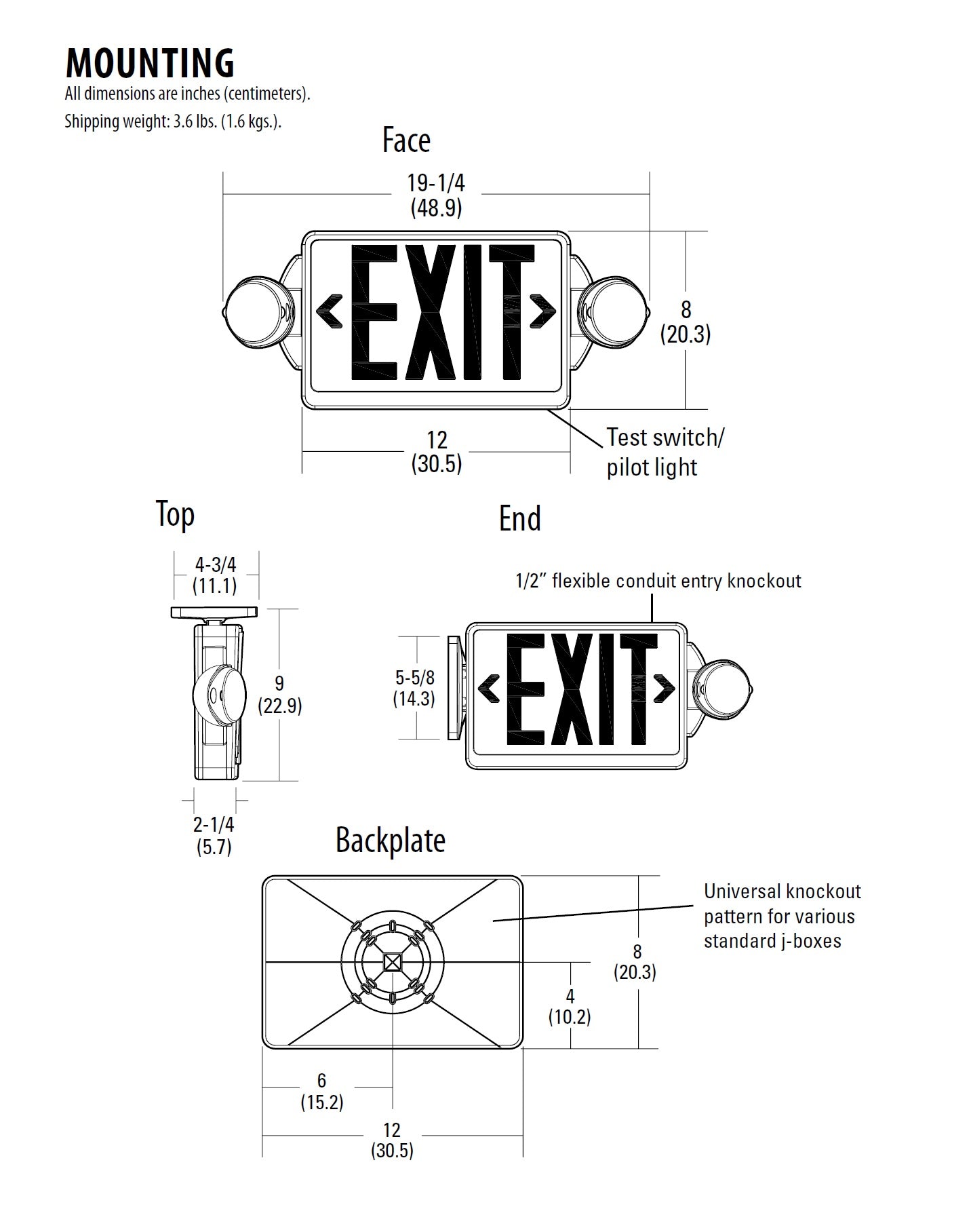 MOUNTING
All dimensions are inches (centimeters).
Shipping weight: 3.6 lbs. (1.6 kgs.).

Face

19-1/4
(48.9)

EXIT

8
(20.3)

12
(30.5)

Test switch/
pilot light

Top

4-3/4
(11.1)

9
(22.9)

2-1/4
(5.7)

End

1/2" flexible conduit entry knockout

5-5/8
(14.3)

EXIT

Backplate

Universal knockout pattern for various standard j-boxes

8
(20.3)

4
(10.2)

6
(15.2)

12
(30.5)