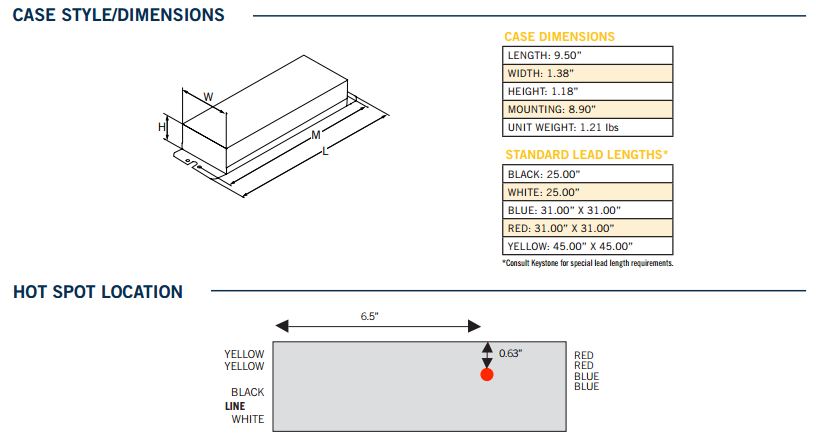 CASE STYLE/DIMENSIONS

W
H
M
L

CASE DIMENSIONS

| LENGTH: 9.50" |
|---|
| WIDTH: 1.38" |
| HEIGHT: 1.18" |
| MOUNTING: 8.90" |
| UNIT WEIGHT: 1.21 lbs |

STANDARD LEAD LENGTHS*

| BLACK: 25.00" |
|---|
| WHITE: 25.00" |
| BLUE: 31.00" X 31.00" |
| RED: 31.00" X 31.00" |
| YELLOW: 45.00" X 45.00" |

*Consult Keystone for special lead length requirements.

HOT SPOT LOCATION

6.5"
0.63"

YELLOW
YELLOW
BLACK
LINE
WHITE

RED
RED
BLUE
BLUE