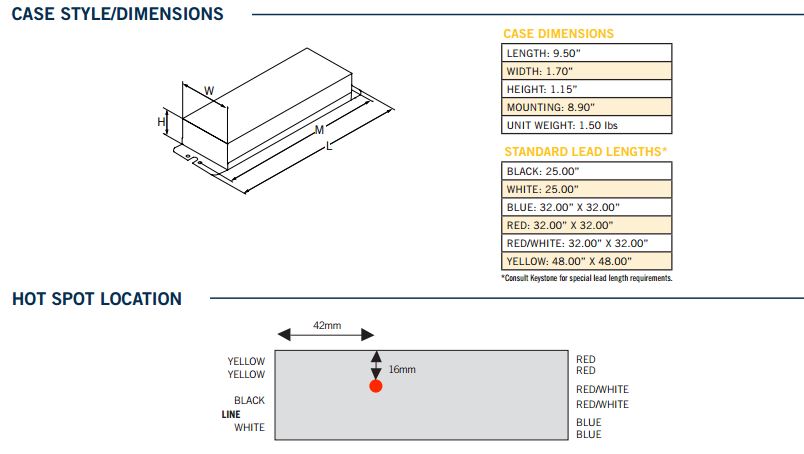 CASE STYLE/DIMENSIONS

W
H
M
L

CASE DIMENSIONS

| LENGTH: 9.50" |
|---|
| WIDTH: 1.70" |
| HEIGHT: 1.15" |
| MOUNTING: 8.90" |
| UNIT WEIGHT: 1.50 lbs |

STANDARD LEAD LENGTHS*

| BLACK: 25.00" |
|---|
| WHITE: 25.00" |
| BLUE: 32.00" X 32.00" |
| RED: 32.00" X 32.00" |
| RED/WHITE: 32.00" X 32.00" |
| YELLOW: 48.00" X 48.00" |

*Consult Keystone for special lead length requirements.

HOT SPOT LOCATION

42mm
16mm

YELLOW
YELLOW
BLACK
LINE
WHITE

RED
RED
RED/WHITE
RED/WHITE
BLUE
BLUE