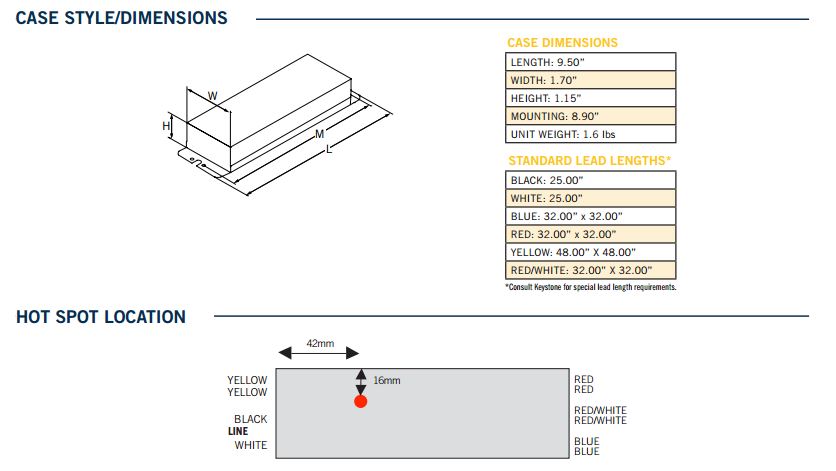 CASE STYLE/DIMENSIONS

W
H
M
L

CASE DIMENSIONS

| LENGTH: 9.50" |
|---|
| WIDTH: 1.70" |
| HEIGHT: 1.15" |
| MOUNTING: 8.90" |
| UNIT WEIGHT: 1.6 lbs |

STANDARD LEAD LENGTHS*

| BLACK: 25.00" |
|---|
| WHITE: 25.00" |
| BLUE: 32.00" x 32.00" |
| RED: 32.00" x 32.00" |
| YELLOW: 48.00" X 48.00" |
| RED/WHITE: 32.00" X 32.00" |

*Consult Keystone for special lead length requirements.

HOT SPOT LOCATION

42mm
16mm

YELLOW
YELLOW
BLACK
LINE
WHITE

RED
RED
RED/WHITE
RED/WHITE
BLUE
BLUE