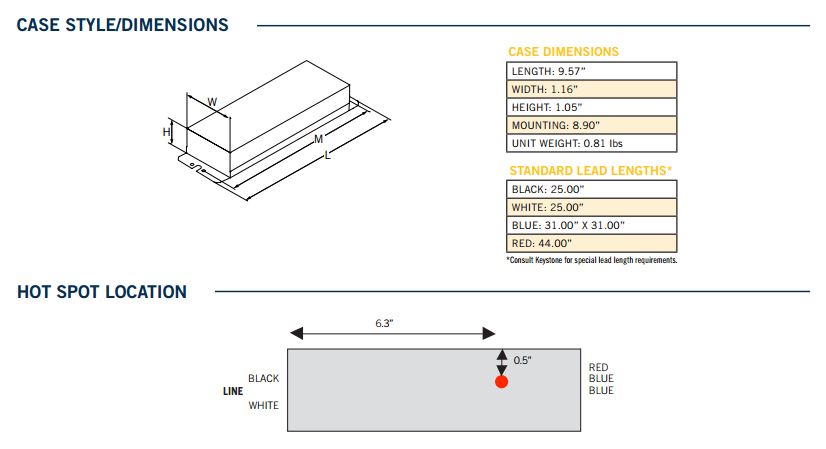 CASE STYLE/DIMENSIONS

W
H
M
L

CASE DIMENSIONS

| LENGTH: 9.57" |
|---|
| WIDTH: 1.16" |
| HEIGHT: 1.05" |
| MOUNTING: 8.90" |
| UNIT WEIGHT: 0.81 lbs |

STANDARD LEAD LENGTHS*

| BLACK: 25.00" |
|---|
| WHITE: 25.00" |
| BLUE: 31.00" X 31.00" |
| RED: 44.00" |

*Consult Keystone for special lead length requirements.

HOT SPOT LOCATION

6.3"
0.5"
BLACK
LINE
WHITE
RED
BLUE
BLUE