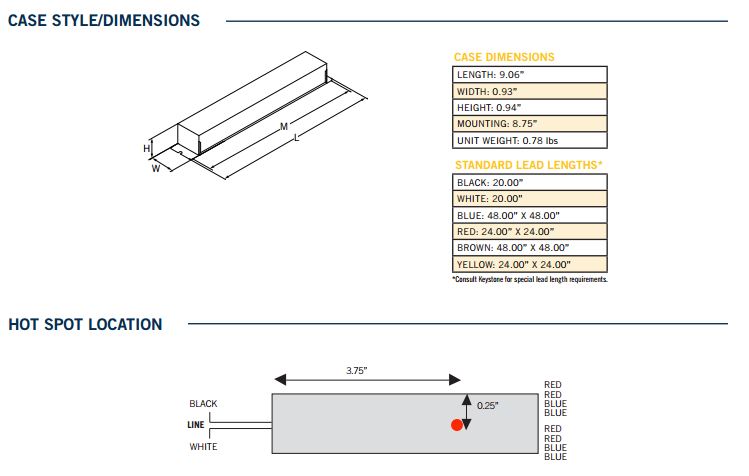 CASE STYLE/DIMENSIONS

H
W
M
L

CASE DIMENSIONS

| LENGTH: 9.06" |
|---|
| WIDTH: 0.93" |
| HEIGHT: 0.94" |
| MOUNTING: 8.75" |
| UNIT WEIGHT: 0.78 lbs |

STANDARD LEAD LENGTHS*

| BLACK: 20.00" |
|---|
| WHITE: 20.00" |
| BLUE: 48.00" X 48.00" |
| RED: 24.00" X 24.00" |
| BROWN: 48.00" X 48.00" |
| YELLOW: 24.00" X 24.00" |

*Consult Keystone for special lead length requirements.

HOT SPOT LOCATION

3.75"
0.25"
BLACK
LINE
WHITE
RED
RED
BLUE
BLUE
RED
RED
BLUE
BLUE