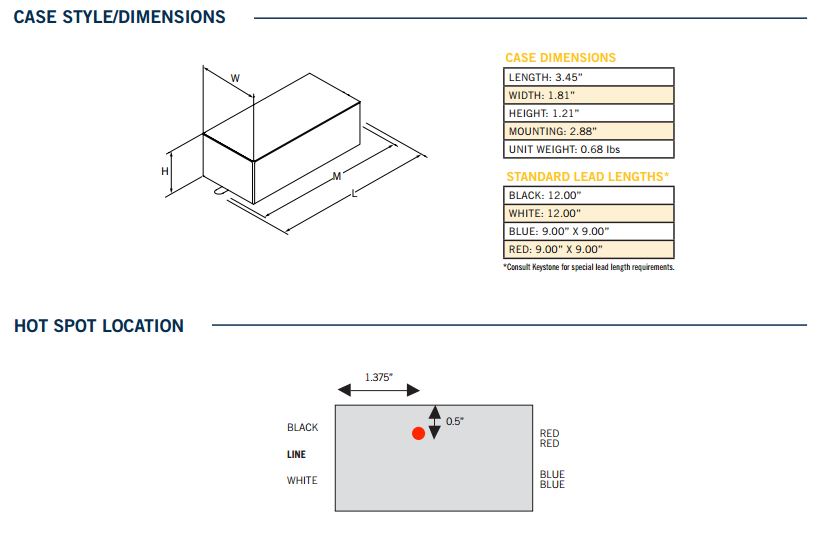 CASE STYLE/DIMENSIONS

W
H
M
L

CASE DIMENSIONS

| LENGTH: 3.45" |
|---|
| WIDTH: 1.81" |
| HEIGHT: 1.21" |
| MOUNTING: 2.88" |
| UNIT WEIGHT: 0.68 lbs |

STANDARD LEAD LENGTHS*

| BLACK: 12.00" |
|---|
| WHITE: 12.00" |
| BLUE: 9.00" X 9.00" |
| RED: 9.00" X 9.00" |

*Consult Keystone for special lead length requirements.

HOT SPOT LOCATION

1.375"
0.5"
BLACK
LINE
WHITE
RED
RED
BLUE
BLUE