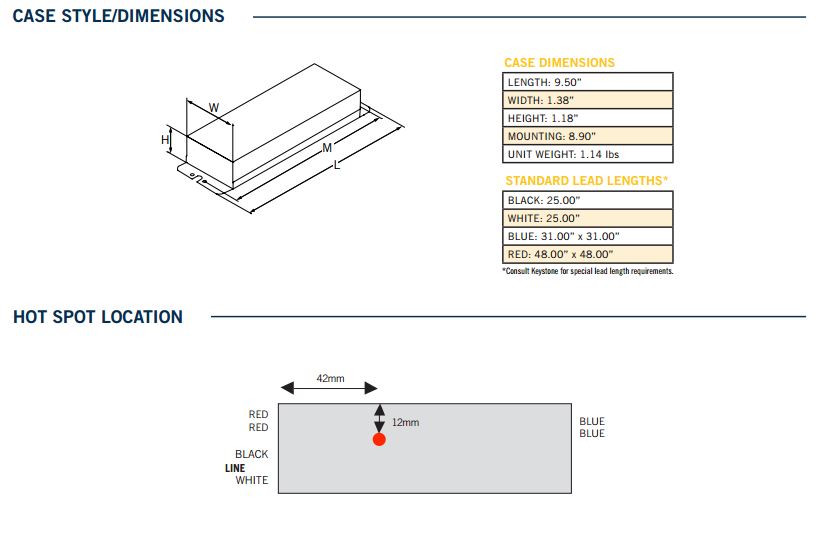 CASE STYLE/DIMENSIONS

W
H
M
L

CASE DIMENSIONS

| LENGTH: 9.50" |
|---|
| WIDTH: 1.38" |
| HEIGHT: 1.18" |
| MOUNTING: 8.90" |
| UNIT WEIGHT: 1.14 lbs |

STANDARD LEAD LENGTHS*

| BLACK: 25.00" |
|---|
| WHITE: 25.00" |
| BLUE: 31.00" x 31.00" |
| RED: 48.00" x 48.00" |

*Consult Keystone for special lead length requirements.

HOT SPOT LOCATION

42mm
12mm
RED
RED
BLACK
LINE
WHITE
BLUE
BLUE