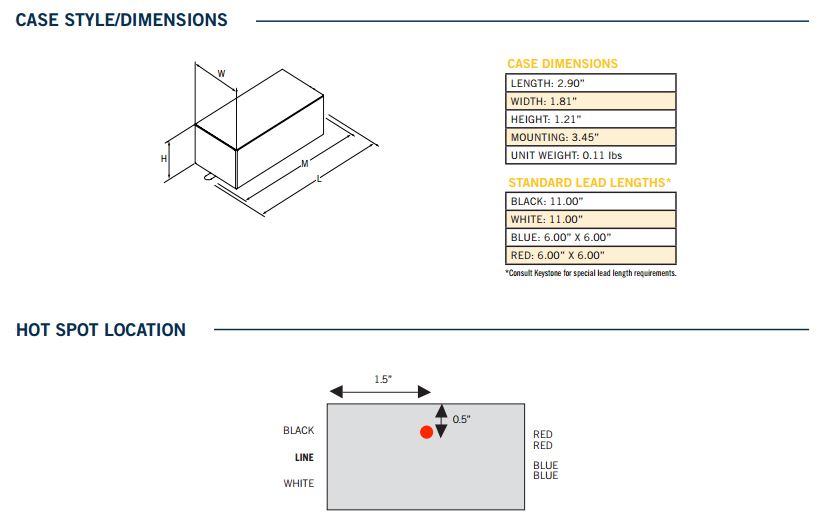 CASE STYLE/DIMENSIONS

W
H
M
L

CASE DIMENSIONS

| LENGTH: 2.90" |
|---|
| WIDTH: 1.81" |
| HEIGHT: 1.21" |
| MOUNTING: 3.45" |
| UNIT WEIGHT: 0.11 lbs |

STANDARD LEAD LENGTHS*

| BLACK: 11.00" |
|---|
| WHITE: 11.00" |
| BLUE: 6.00" X 6.00" |
| RED: 6.00" X 6.00" |

*Consult Keystone for special lead length requirements.

HOT SPOT LOCATION

1.5"
0.5"
BLACK
LINE
WHITE
RED
RED
BLUE
BLUE