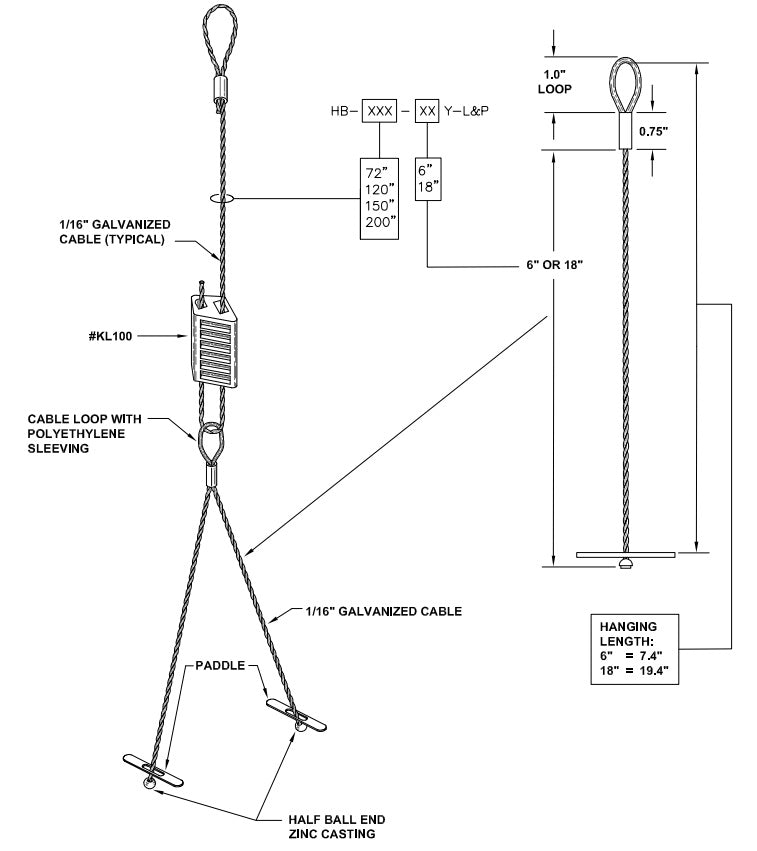 HB– XXX – XX Y–L&P

72"
120"
150"
200"

6"
18"

1/16" GALVANIZED CABLE (TYPICAL)

6" OR 18"

#KL100

CABLE LOOP WITH POLYETHYLENE SLEEVING

1/16" GALVANIZED CABLE

PADDLE

HALF BALL END ZINC CASTING

1.0" LOOP

0.75"

HANGING LENGTH:
6" = 7.4"
18" = 19.4"