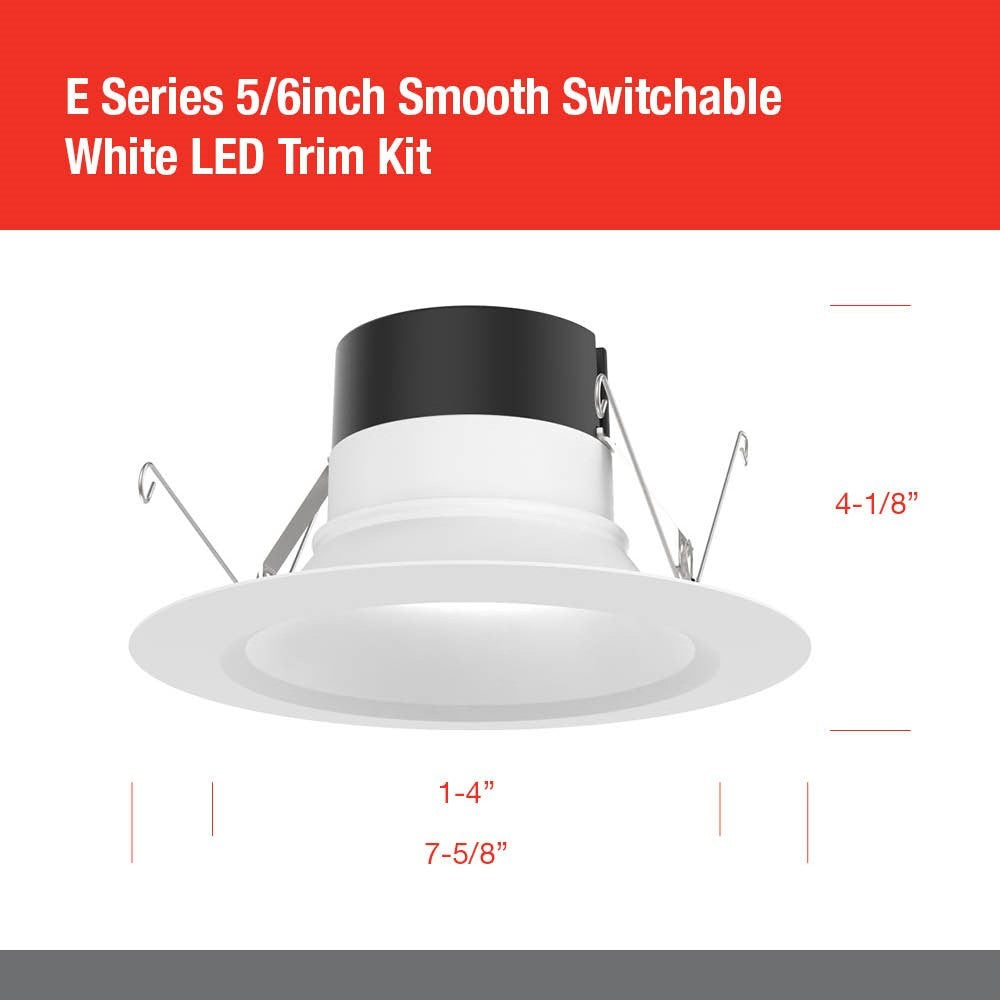 E Series 5/6inch Smooth Switchable White LED Trim Kit

4-1/8”

1-4”

7-5/8”