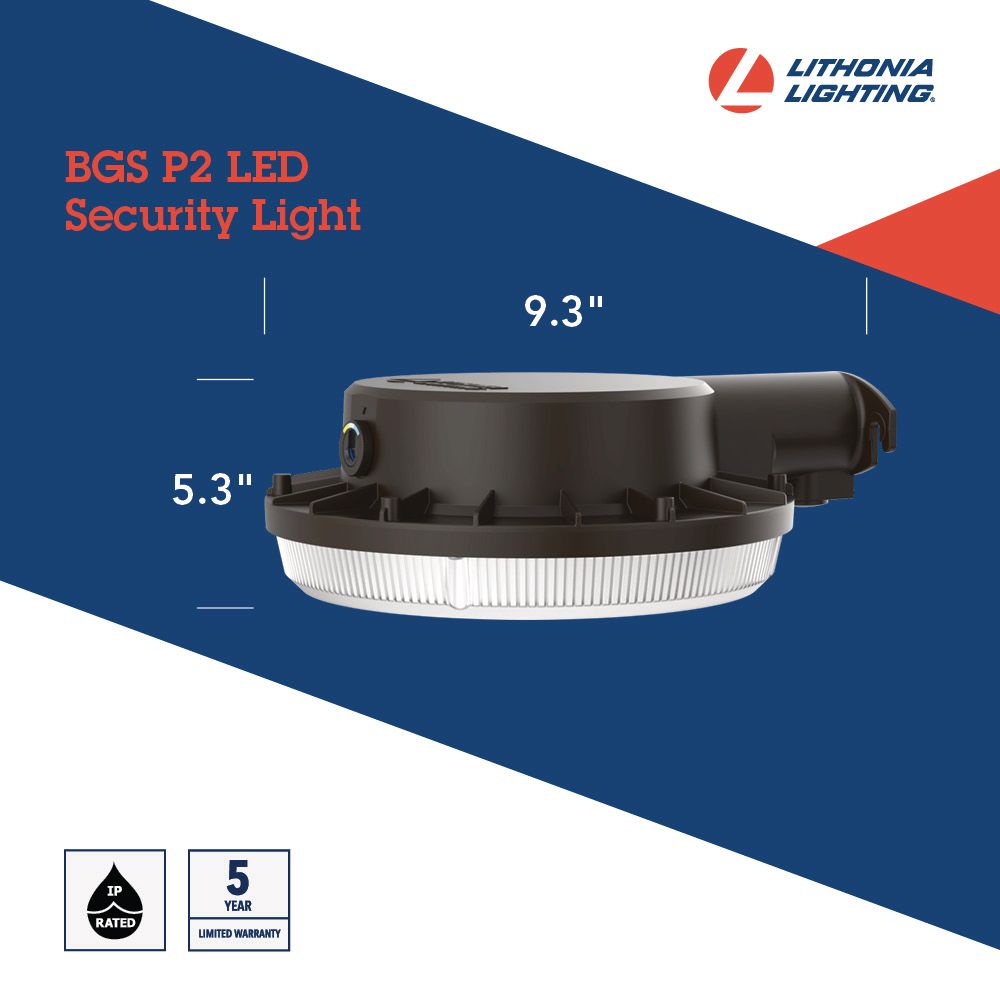 LITHONIA LIGHTING.

BGS P2 LED Security Light

9.3"

5.3"

IP RATED

5 YEAR LIMITED WARRANTY