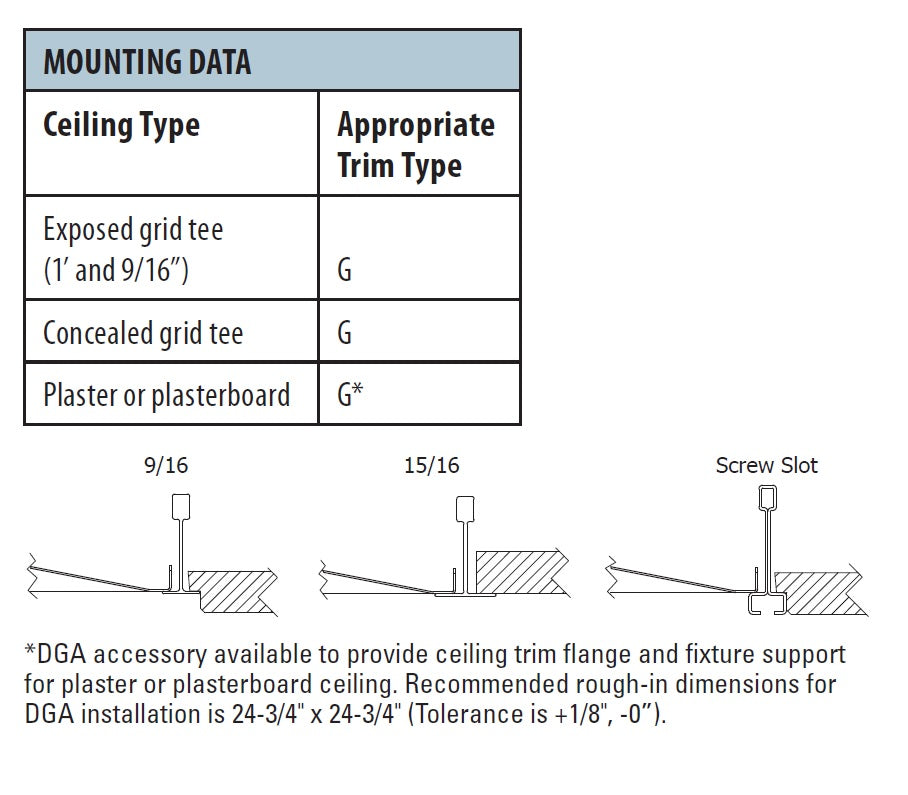 MOUNTING DATA

| Ceiling Type | Appropriate Trim Type |
|---|---|
| Exposed grid tee (1′ and 9/16″) | G |
| Concealed grid tee | G |
| Plaster or plasterboard | G* |

9/16

15/16

Screw Slot

*DGA accessory available to provide ceiling trim flange and fixture support for plaster or plasterboard ceiling. Recommended rough-in dimensions for DGA installation is 24-3/4" x 24-3/4" (Tolerance is +1/8", -0″).