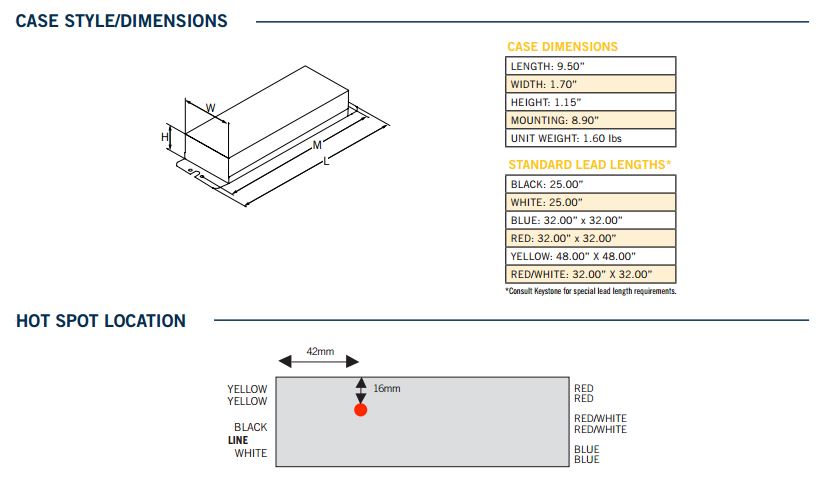 CASE STYLE/DIMENSIONS

W
H
M
L

CASE DIMENSIONS

| LENGTH: 9.50" |
|---|
| WIDTH: 1.70" |
| HEIGHT: 1.15" |
| MOUNTING: 8.90" |
| UNIT WEIGHT: 1.60 lbs |

STANDARD LEAD LENGTHS*

| BLACK: 25.00" |
|---|
| WHITE: 25.00" |
| BLUE: 32.00" x 32.00" |
| RED: 32.00" x 32.00" |
| YELLOW: 48.00" X 48.00" |
| RED/WHITE: 32.00" X 32.00" |

*Consult Keystone for special lead length requirements.

HOT SPOT LOCATION

42mm
16mm

YELLOW
YELLOW
BLACK
LINE
WHITE

RED
RED
RED/WHITE
RED/WHITE
BLUE
BLUE